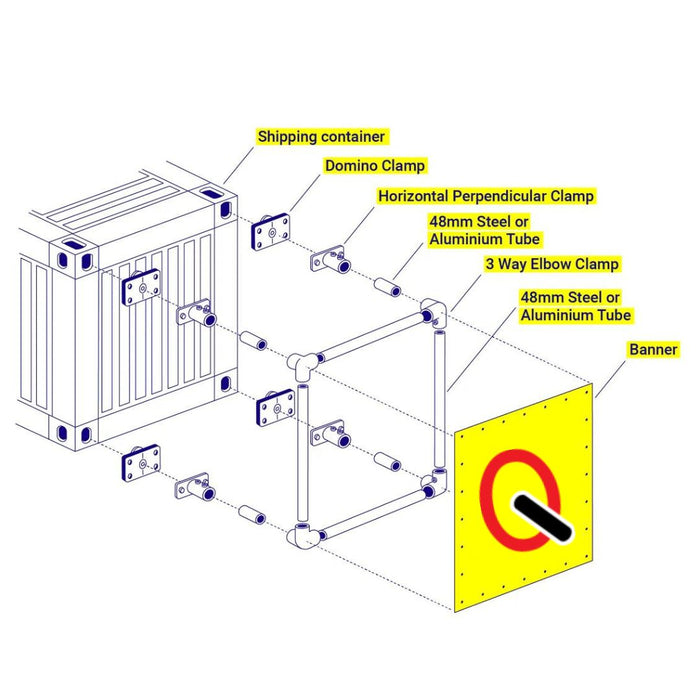 Shipping container

Domino Clamp

Horizontal Perpendicular Clamp

48mm Steel or Aluminium Tube

3 Way Elbow Clamp

48mm Steel or Aluminium Tube

Banner